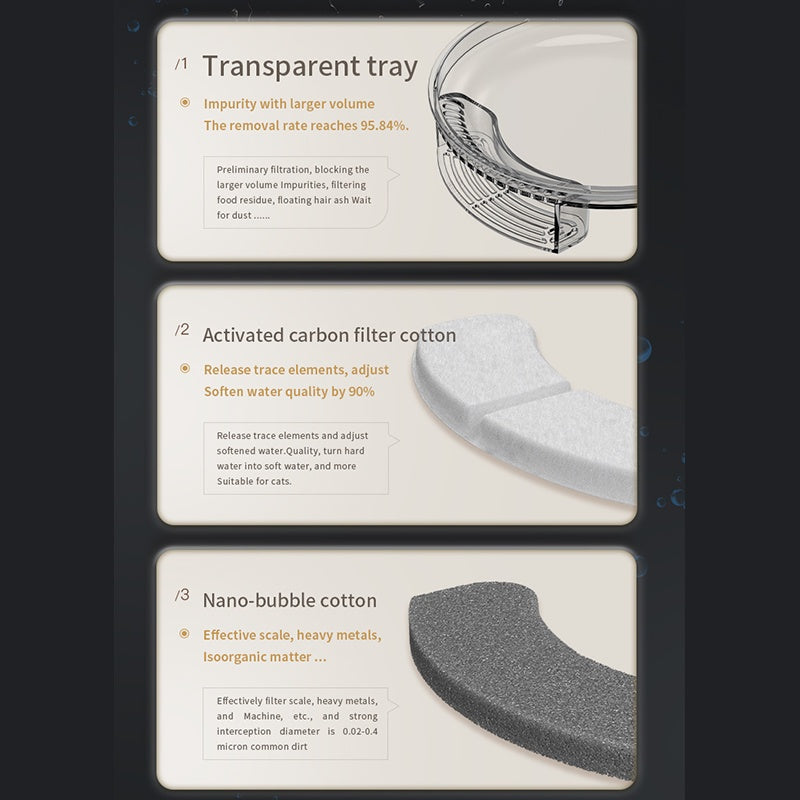 /1 Transparent tray

Impurity with larger volume
The removal rate reaches 95.84%.

Preliminary filtration, blocking the larger volume Impurities, filtering food residue, floating hair ash Wait for dust ......

/2 Activated carbon filter cotton

Release trace elements, adjust
Soften water quality by 90%

Release trace elements and adjust softened water.Quality, turn hard water into soft water, and more Suitable for cats.

/3 Nano-bubble cotton

Effective scale, heavy metals,
Isoorganic matter ...

Effectively filter scale, heavy metals, and Machine, etc., and strong interception diameter is 0.02-0.4 micron common dirt